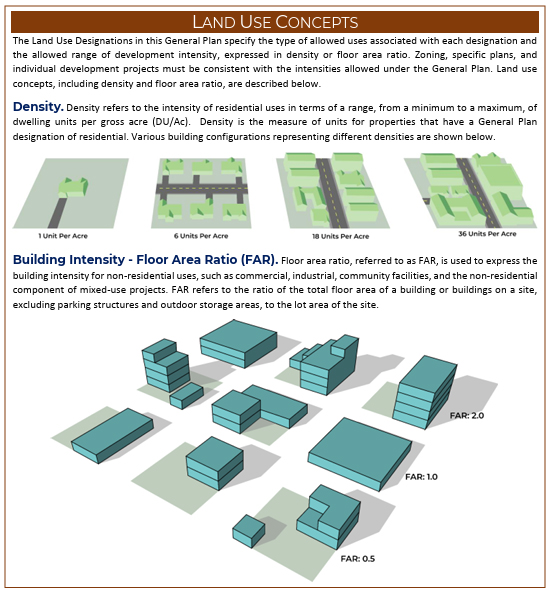 LAND USE CONCEPTS

The Land Use Designations in this General Plan specify the type of allowed uses associated with each designation and the allowed range of development intensity, expressed in density or floor area ratio. Zoning, specific plans, and individual development projects must be consistent with the intensities allowed under the General Plan. Land use concepts, including density and floor area ratio, are described below.

Density. Density refers to the intensity of residential uses in terms of a range, from a minimum to a maximum, of dwelling units per gross acre (DU/Ac). Density is the measure of units for properties that have a General Plan designation of residential. Various building configurations representing different densities are shown below.

1 Unit Per Acre

6 Units Per Acre

18 Units Per Acre

36 Units Per Acre

Building Intensity - Floor Area Ratio (FAR). Floor area ratio, referred to as FAR, is used to express the building intensity for non-residential uses, such as commercial, industrial, community facilities, and the non-residential component of mixed-use projects. FAR refers to the ratio of the total floor area of a building or buildings on a site, excluding parking structures and outdoor storage areas, to the lot area of the site.

FAR: 2.0

FAR: 1.0

FAR: 0.5